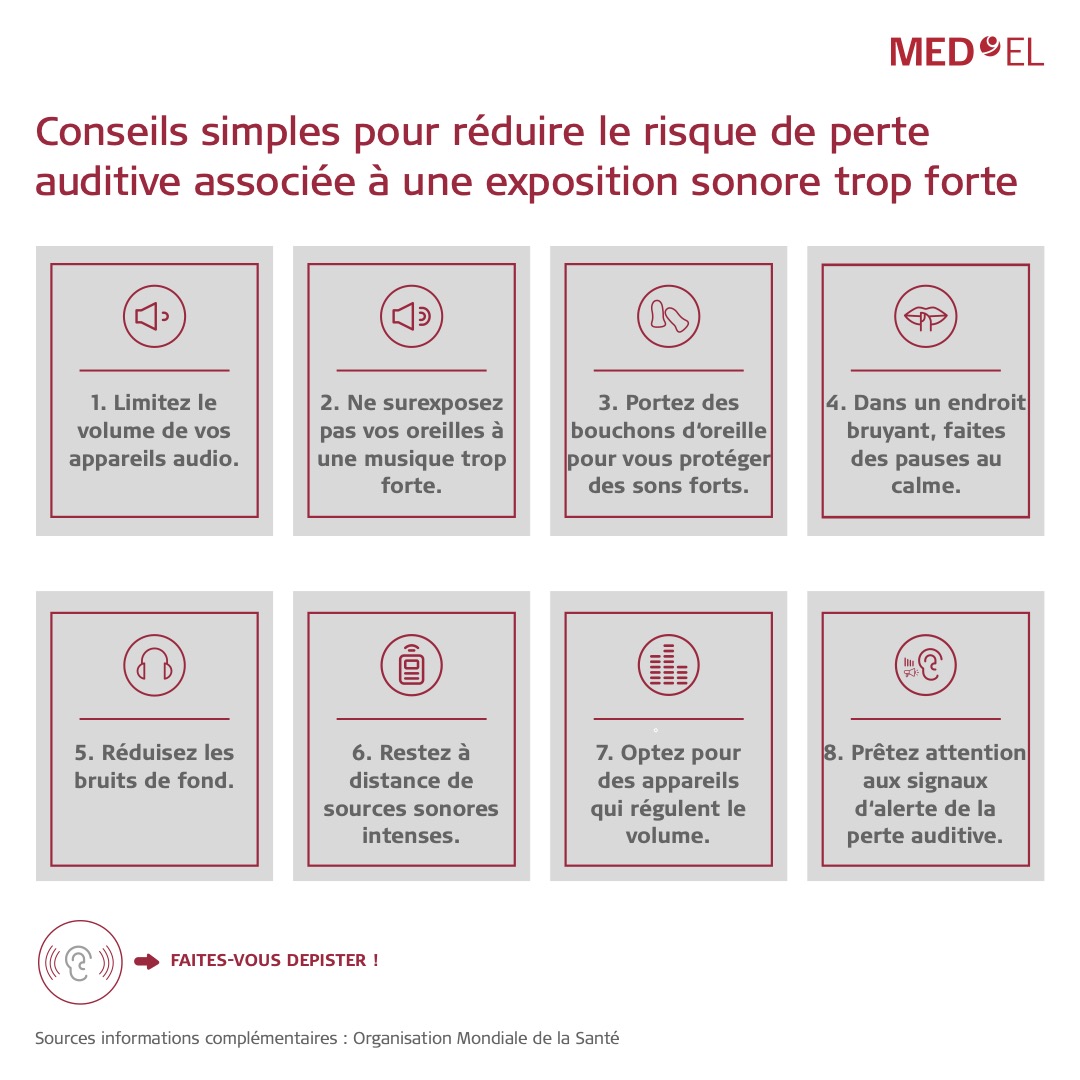 MED EL

Conseils simples pour réduire le risque de perte auditive associée à une exposition sonore trop forte

1. Limitez le volume de vos appareils audio.

2. Ne surexposez pas vos oreilles à une musique trop forte.

3. Portez des bouchons d'oreille pour vous protéger des sons forts.

4. Dans un endroit bruyant, faites des pauses au calme.

5. Réduisez les bruits de fond.

6. Restez à distance de sources sonores intenses.

7. Optez pour des appareils qui régulent le volume.

8. Prêtez attention aux signaux d'alerte de la perte auditive.

FAITES-VOUS DEPISTER !

Sources informations complémentaires : Organisation Mondiale de la Santé